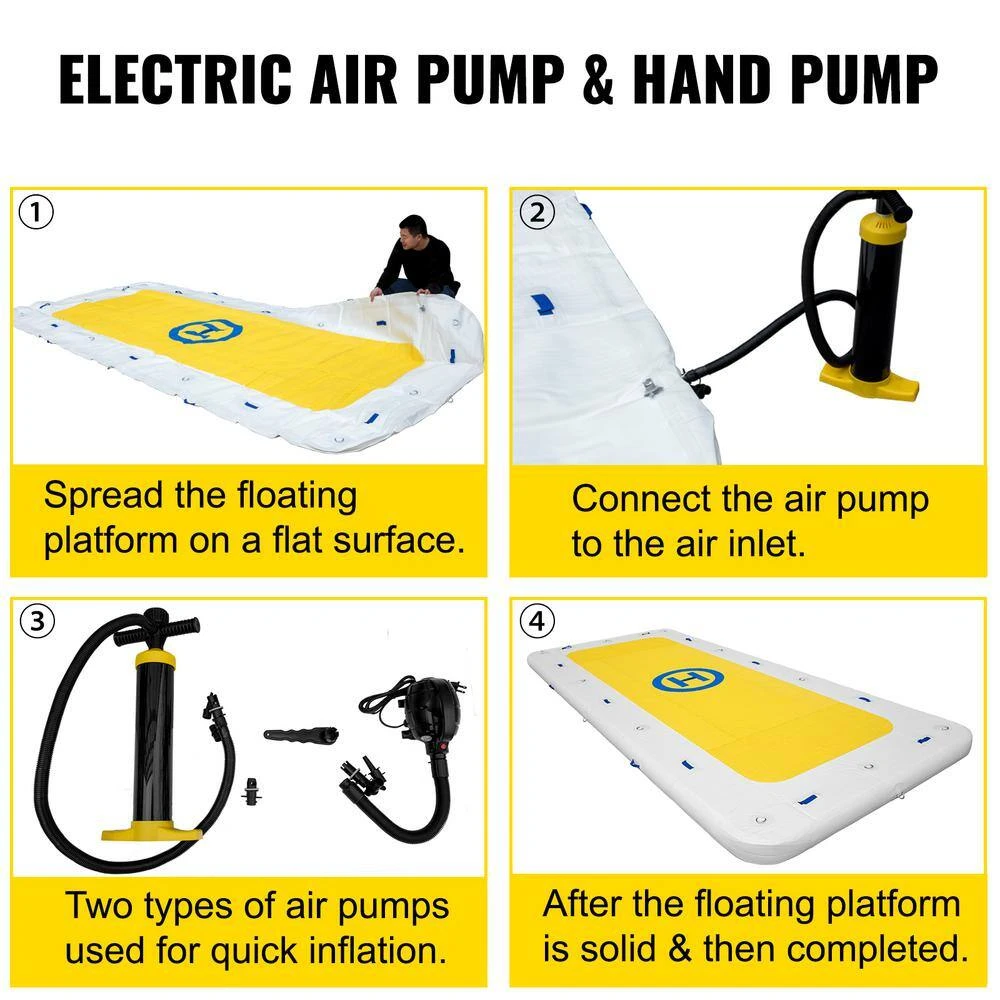 ELECTRIC AIR PUMP & HAND PUMP

①

H

Spread the floating platform on a flat surface.

②

Connect the air pump to the air inlet.

③

Two types of air pumps used for quick inflation.

④

H

After the floating platform is solid & then completed.