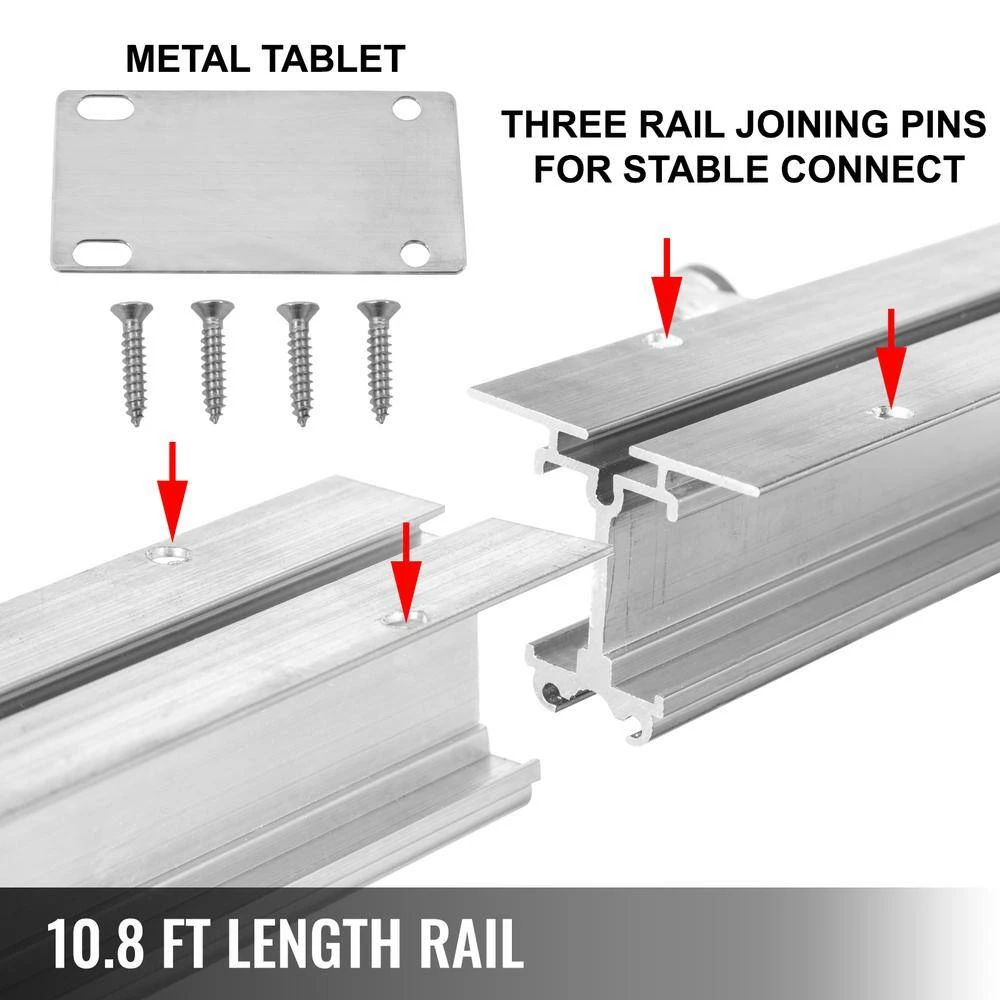 METAL TABLET

THREE RAIL JOINING PINS FOR STABLE CONNECT

10.8 FT LENGTH RAIL