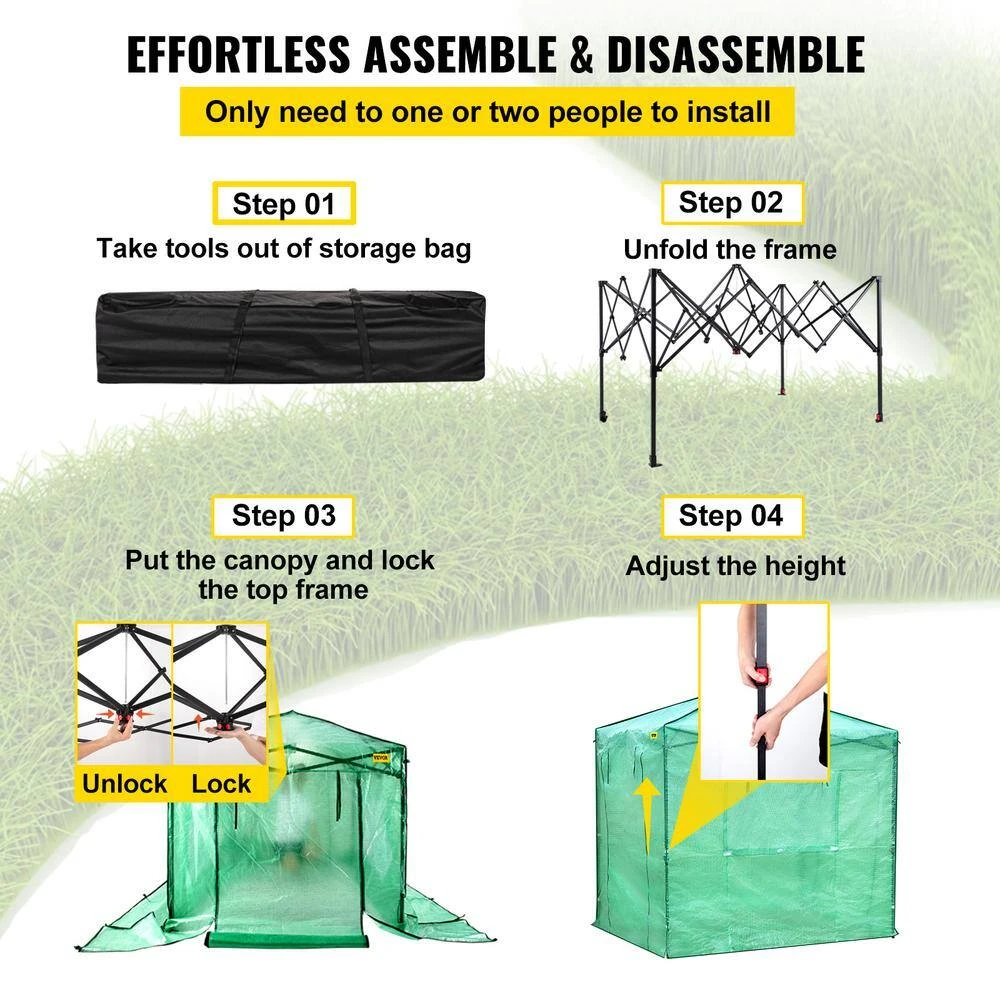 EFFORTLESS ASSEMBLE & DISASSEMBLE

Only need to one or two people to install

Step 01

Take tools out of storage bag

Step 02

Unfold the frame

Step 03

Put the canopy and lock the top frame

Unlock Lock

VEVOR

Step 04

Adjust the height