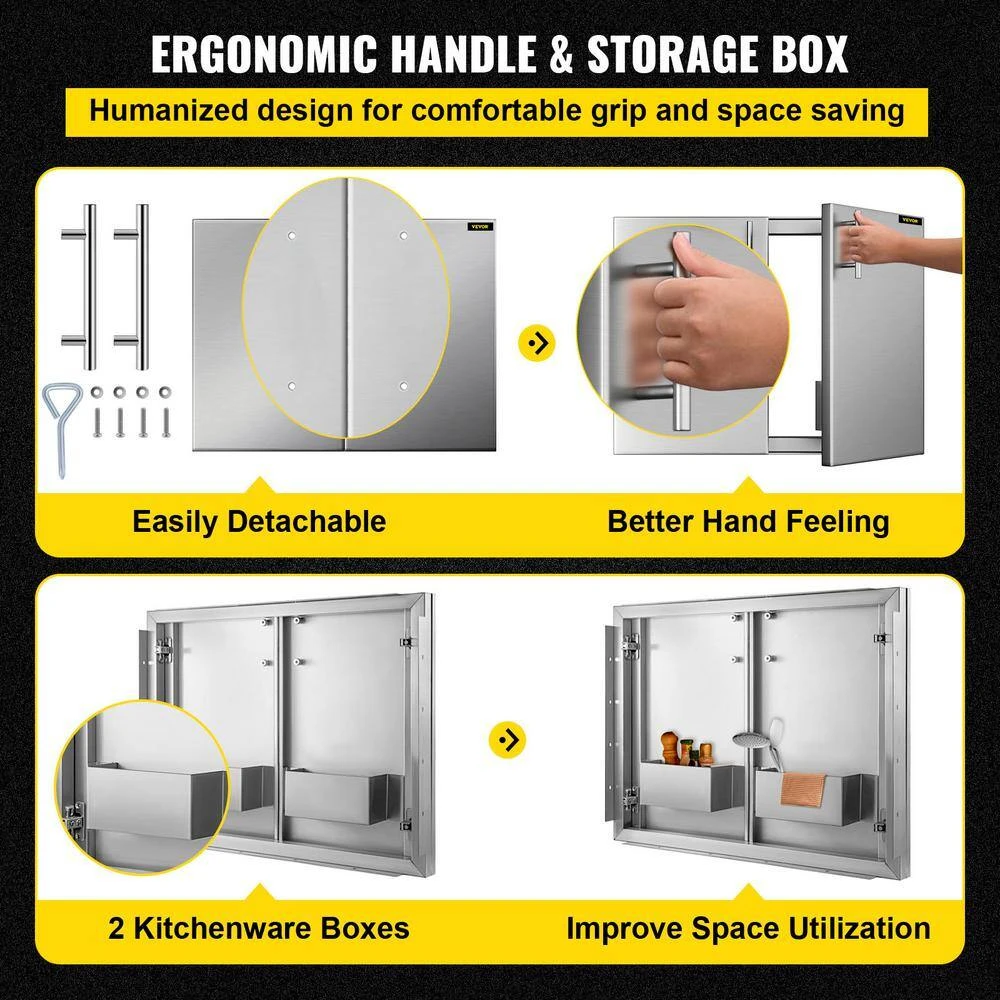 ERGONOMIC HANDLE & STORAGE BOX

Humanized design for comfortable grip and space saving

VEVOR

VEVOR

Easily Detachable

Better Hand Feeling

2 Kitchenware Boxes

Improve Space Utilization