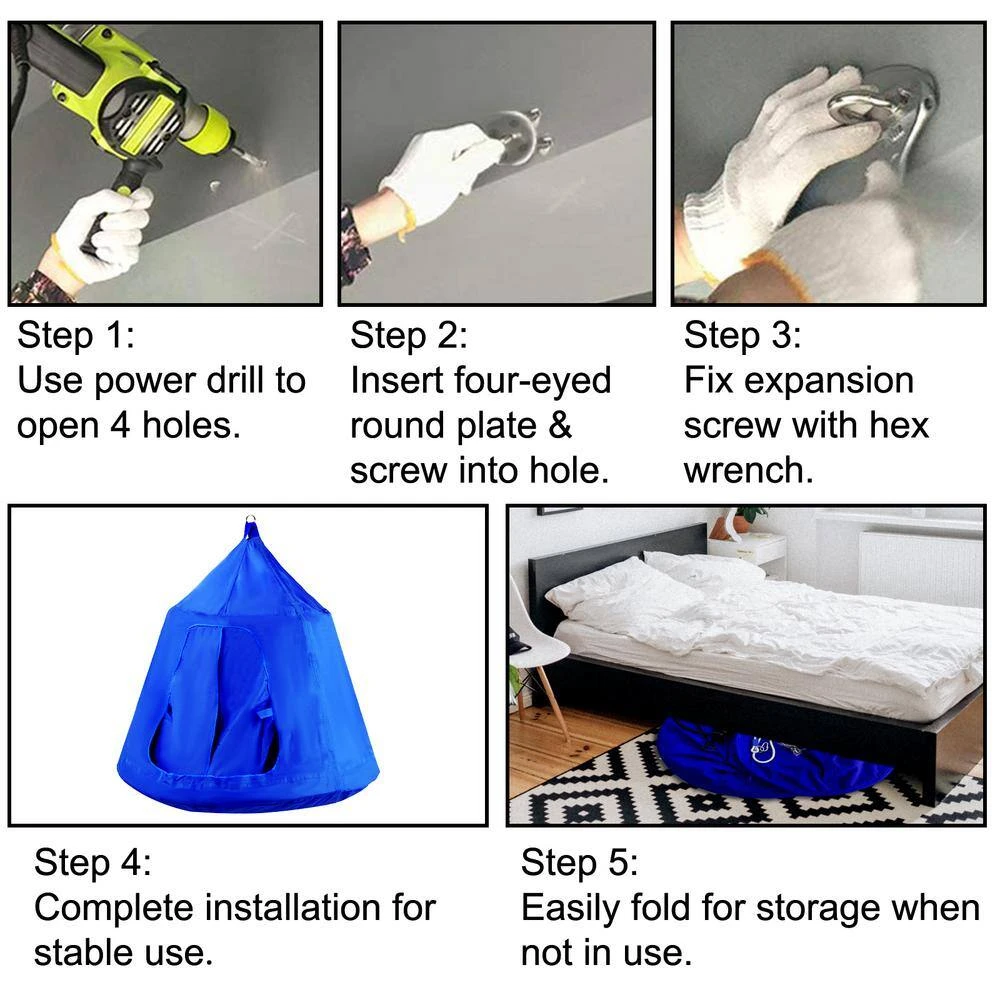 Step 1:
Use power drill to open 4 holes.

Step 2:
Insert four-eyed round plate & screw into hole.

Step 3:
Fix expansion screw with hex wrench.

Step 4:
Complete installation for stable use.

Step 5:
Easily fold for storage when not in use.