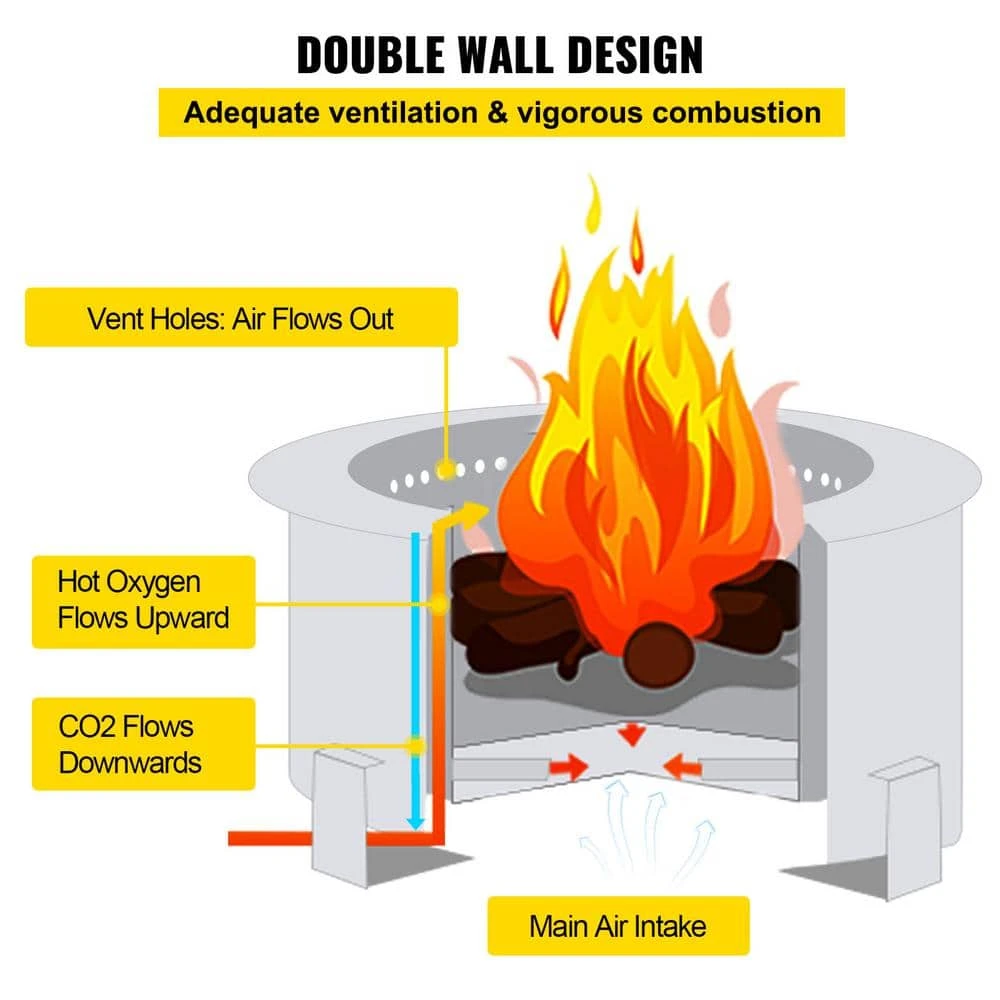 DOUBLE WALL DESIGN

Adequate ventilation & vigorous combustion

Vent Holes: Air Flows Out

Hot Oxygen Flows Upward

CO2 Flows Downwards

Main Air Intake