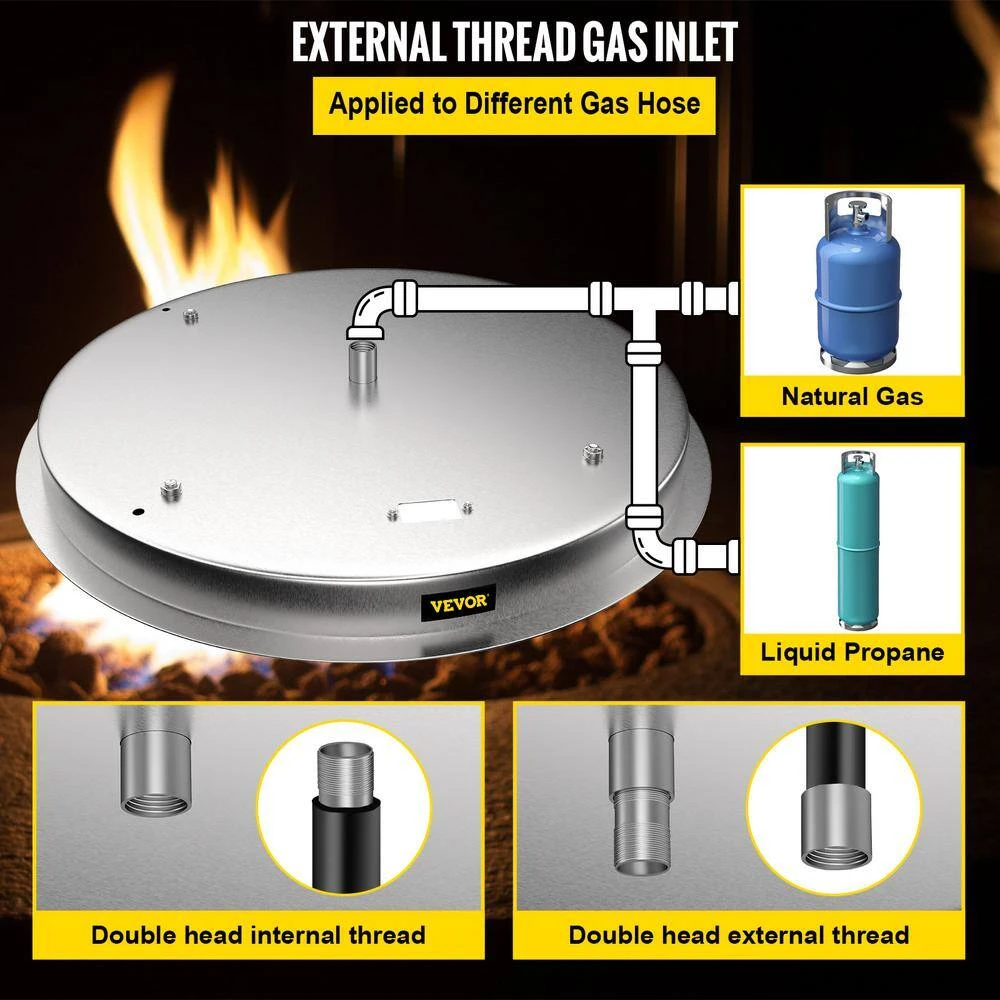 EXTERNAL THREAD GAS INLET

Applied to Different Gas Hose

Natural Gas

Liquid Propane

VEVOR

Double head internal thread

Double head external thread