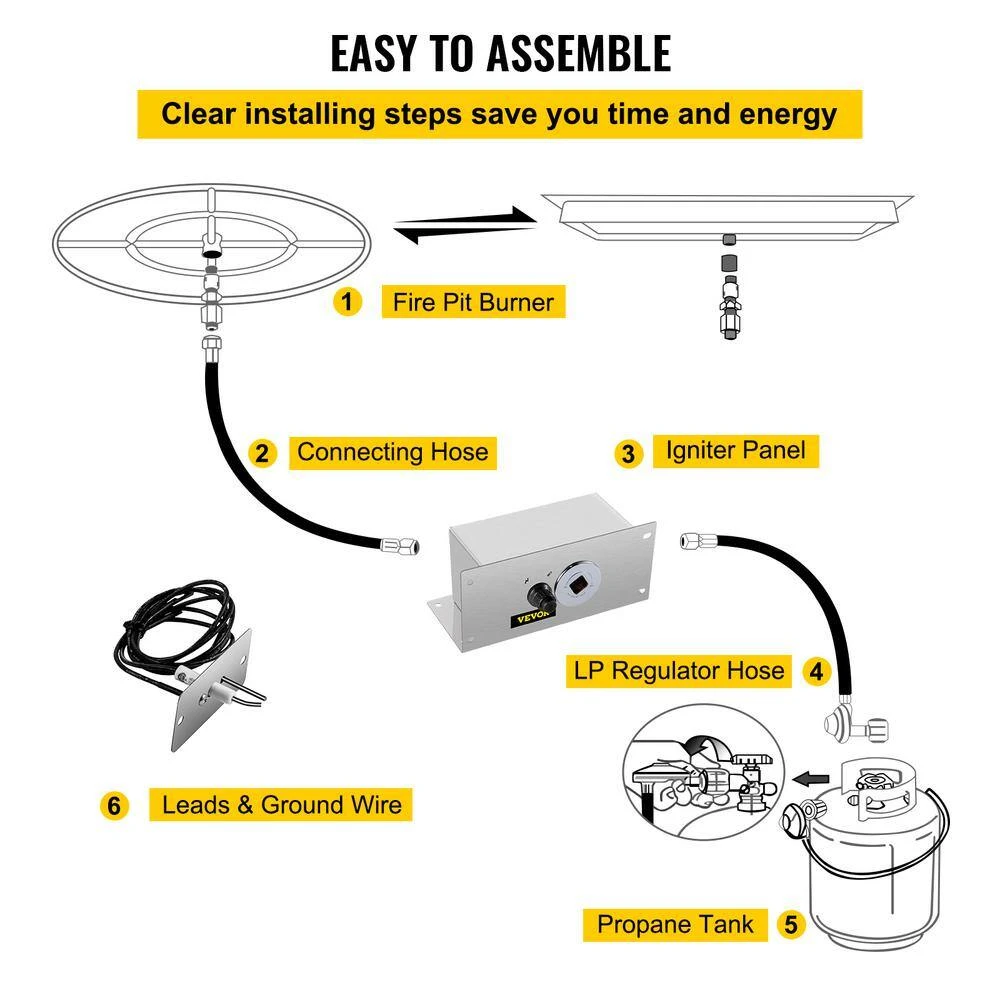 EASY TO ASSEMBLE

Clear installing steps save you time and energy

1 Fire Pit Burner

2 Connecting Hose

3 Igniter Panel

VEVOR

LP Regulator Hose 4

6 Leads & Ground Wire

Propane Tank 5