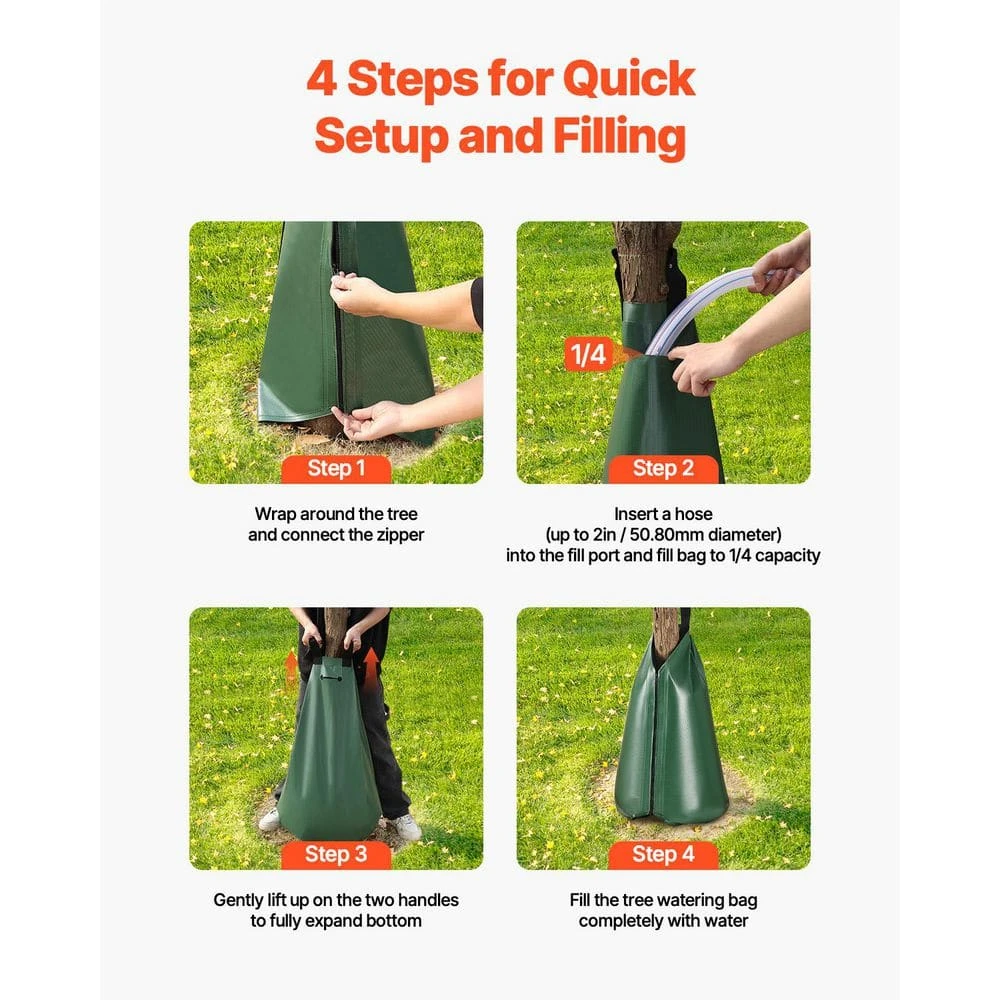 4 Steps for Quick Setup and Filling

Step 1

Wrap around the tree and connect the zipper

1/4

Step 2

Insert a hose (up to 2in / 50.80mm diameter) into the fill port and fill bag to 1/4 capacity

Step 3

Gently lift up on the two handles to fully expand bottom

Step 4

Fill the tree watering bag completely with water