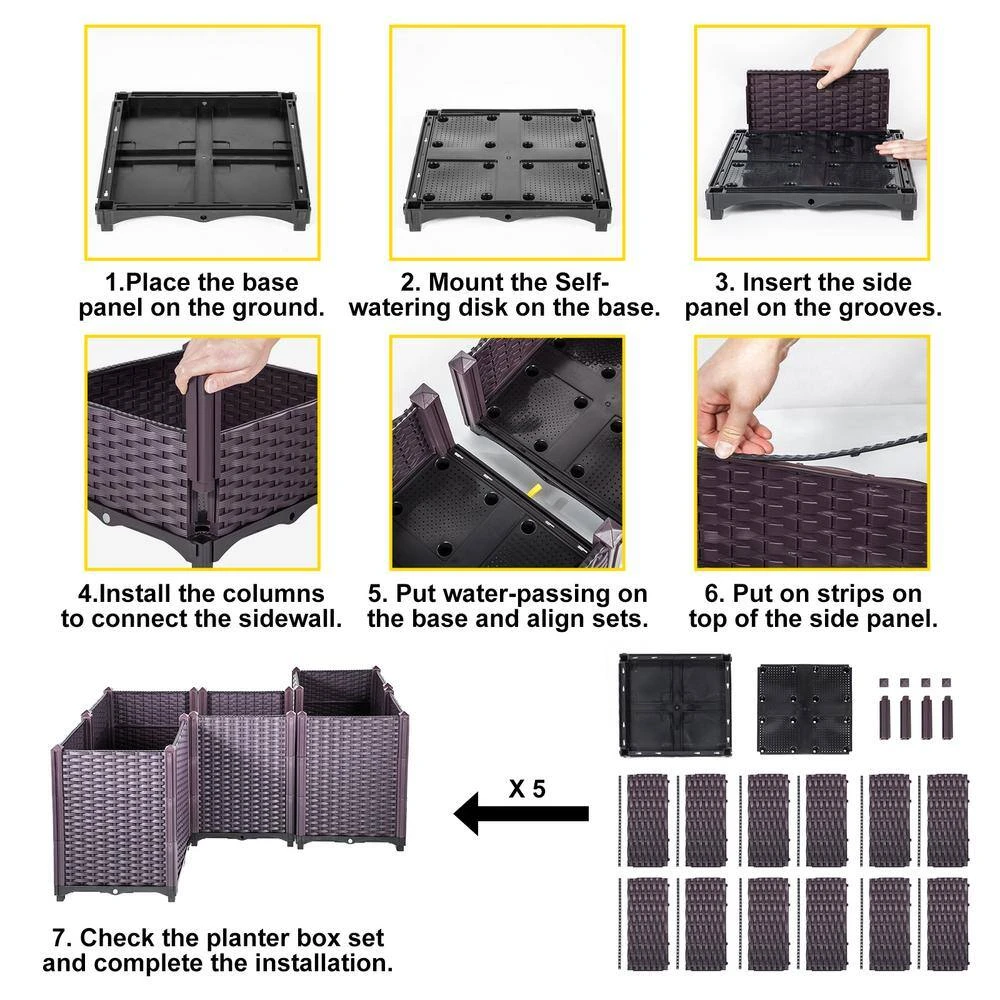 1.Place the base panel on the ground.

2. Mount the Self-watering disk on the base.

3. Insert the side panel on the grooves.

4.Install the columns to connect the sidewall.

5. Put water-passing on the base and align sets.

6. Put on strips on top of the side panel.

X 5

7. Check the planter box set and complete the installation.