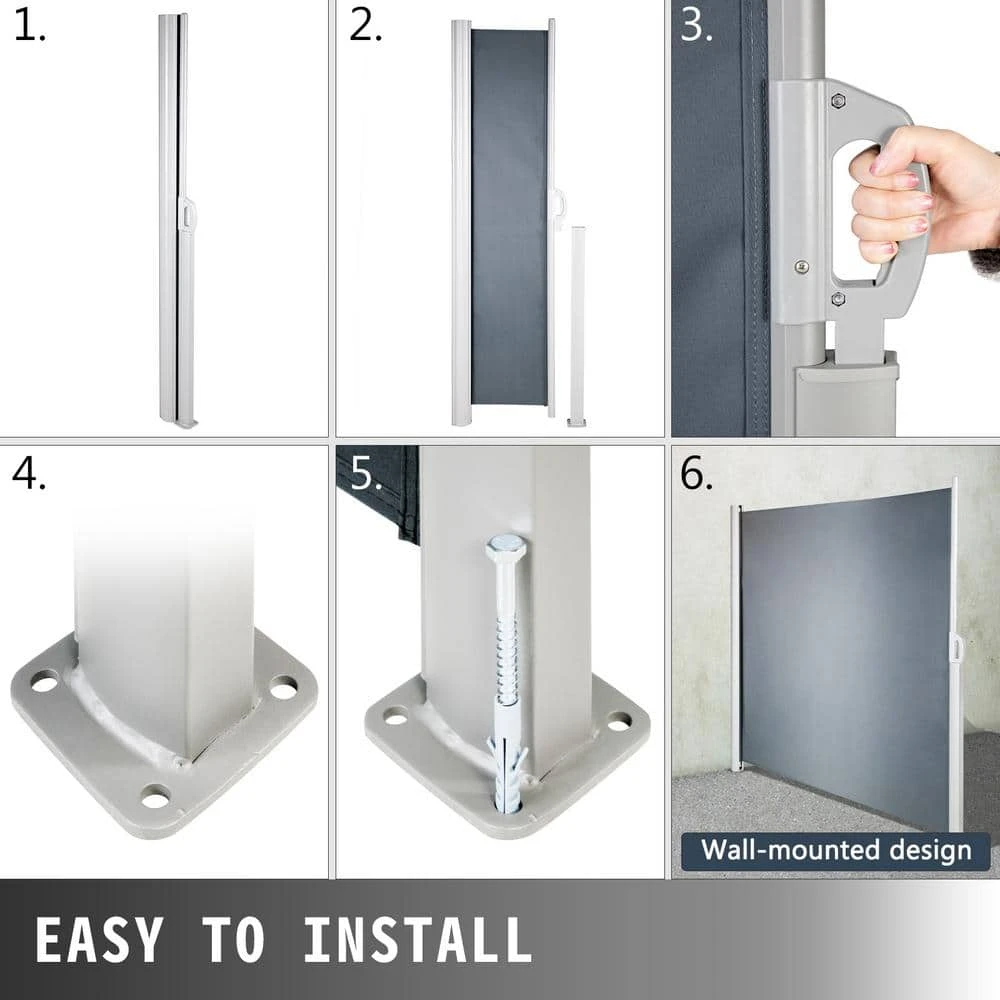 1.

2.

3.

4.

5.

6.

Wall-mounted design

EASY TO INSTALL