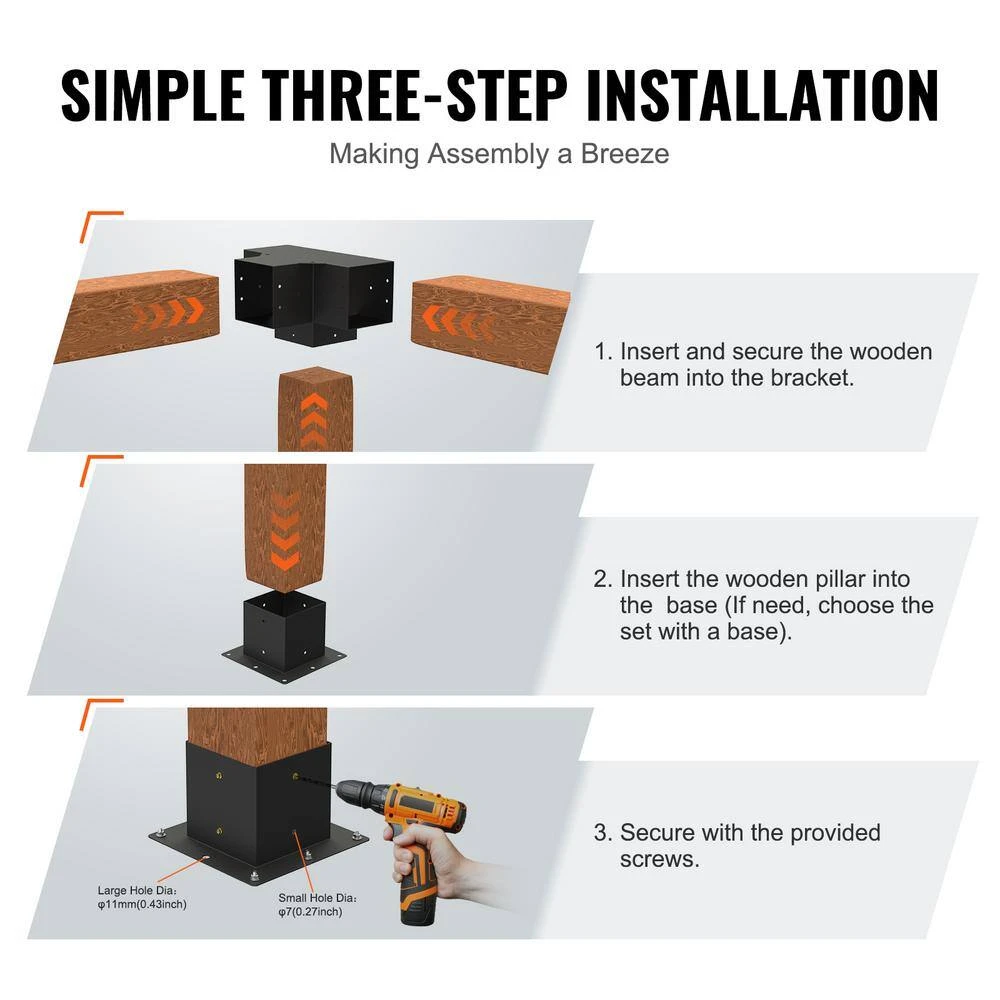 SIMPLE THREE-STEP INSTALLATION

Making Assembly a Breeze

1. Insert and secure the wooden beam into the bracket.

2. Insert the wooden pillar into the base (If need, choose the set with a base).

3. Secure with the provided screws.

Large Hole Dia: φ11mm(0.43inch)

Small Hole Dia: φ7(0.27inch)