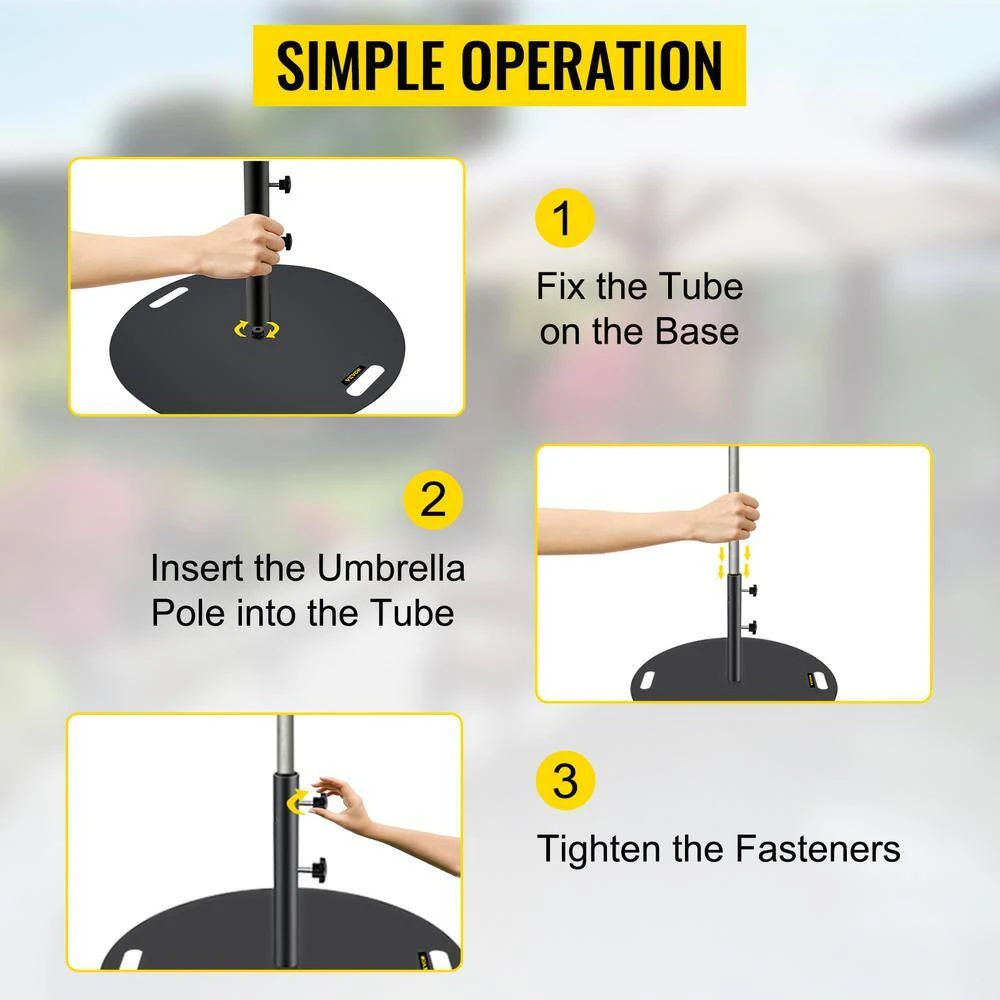 SIMPLE OPERATION

1

Fix the Tube on the Base

2

Insert the Umbrella Pole into the Tube

3

Tighten the Fasteners