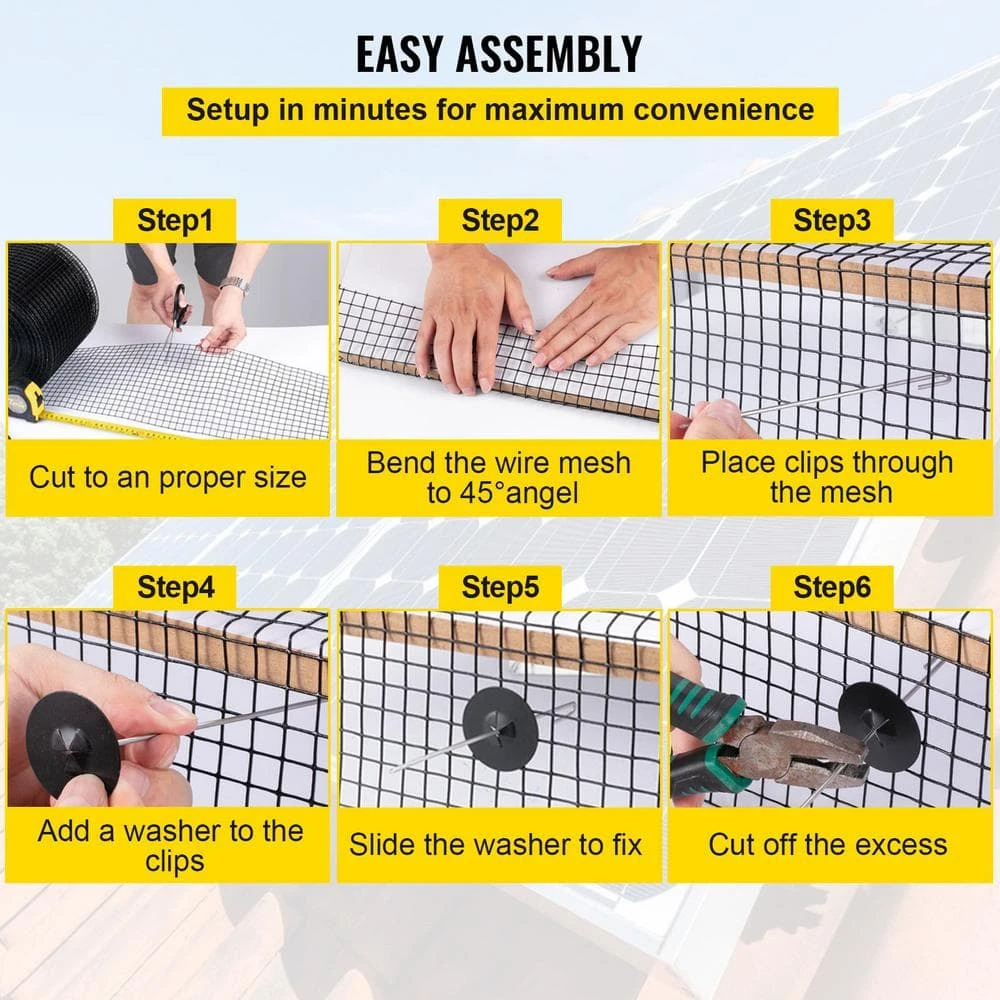 EASY ASSEMBLY

Setup in minutes for maximum convenience

Step1

Cut to an proper size

Step2

Bend the wire mesh to 45°angel

Step3

Place clips through the mesh

Step4

Add a washer to the clips

Step5

Slide the washer to fix

Step6

Cut off the excess