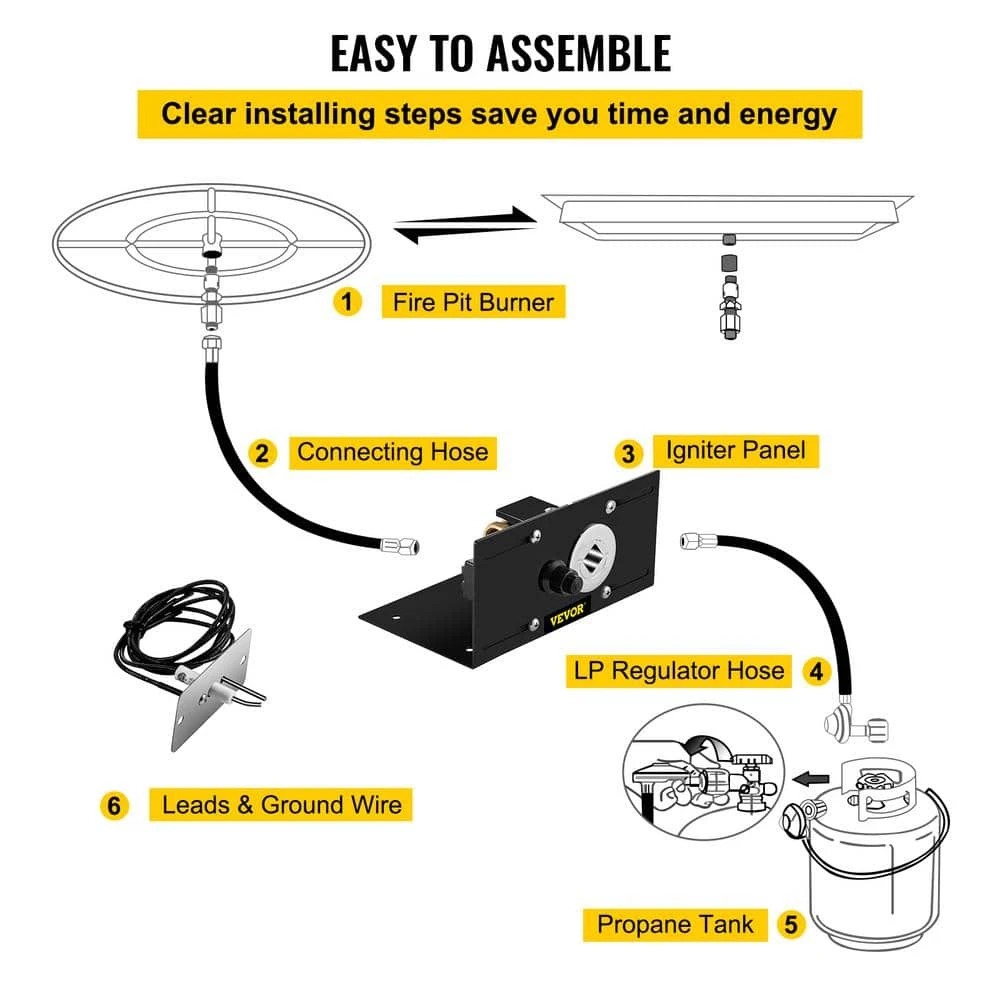 EASY TO ASSEMBLE

Clear installing steps save you time and energy

1 Fire Pit Burner

2 Connecting Hose

3 Igniter Panel

VEVOR

LP Regulator Hose 4

6 Leads & Ground Wire

Propane Tank 5